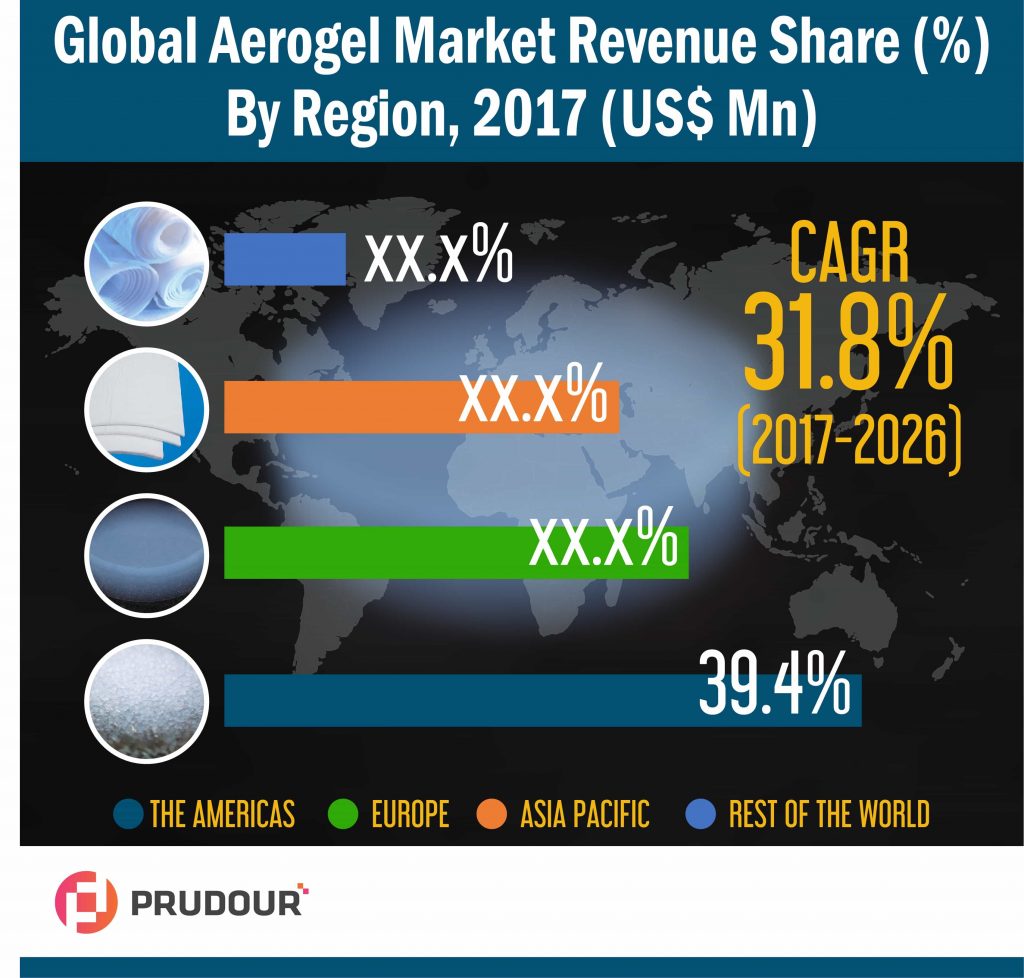 Global Aerogel Market Revenue Share (%) By Region, 2017 (US$ Mn)

XX.X%

XX.X%

XX.X%

39.4%

CAGR
31.8%
(2017-2026)

THE AMERICAS EUROPE ASIA PACIFIC REST OF THE WORLD

PRUDOUR